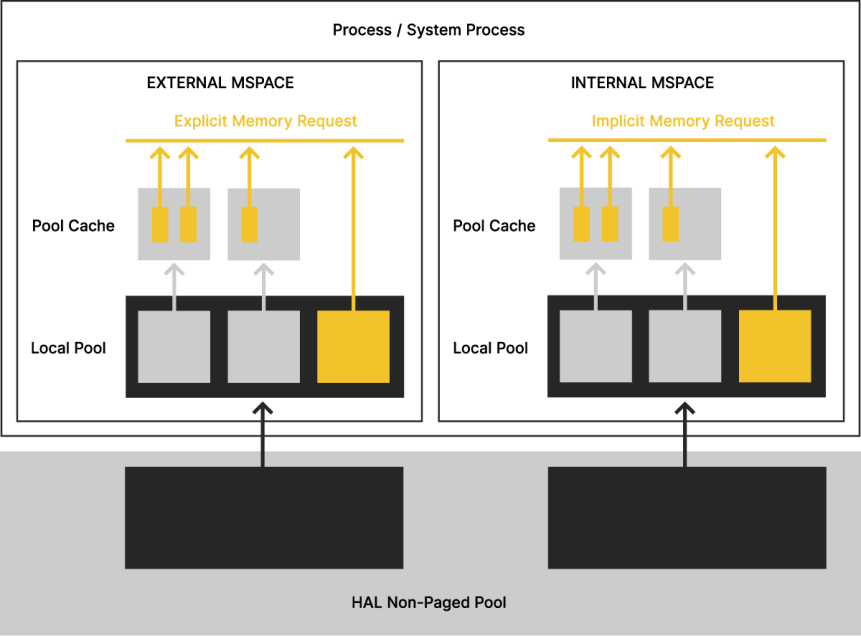 Process / System Process

EXTERNAL MSPACE

Explicit Memory Request

Pool Cache

Local Pool

INTERNAL MSPACE

Implicit Memory Request

Pool Cache

Local Pool

HAL Non-Paged Pool