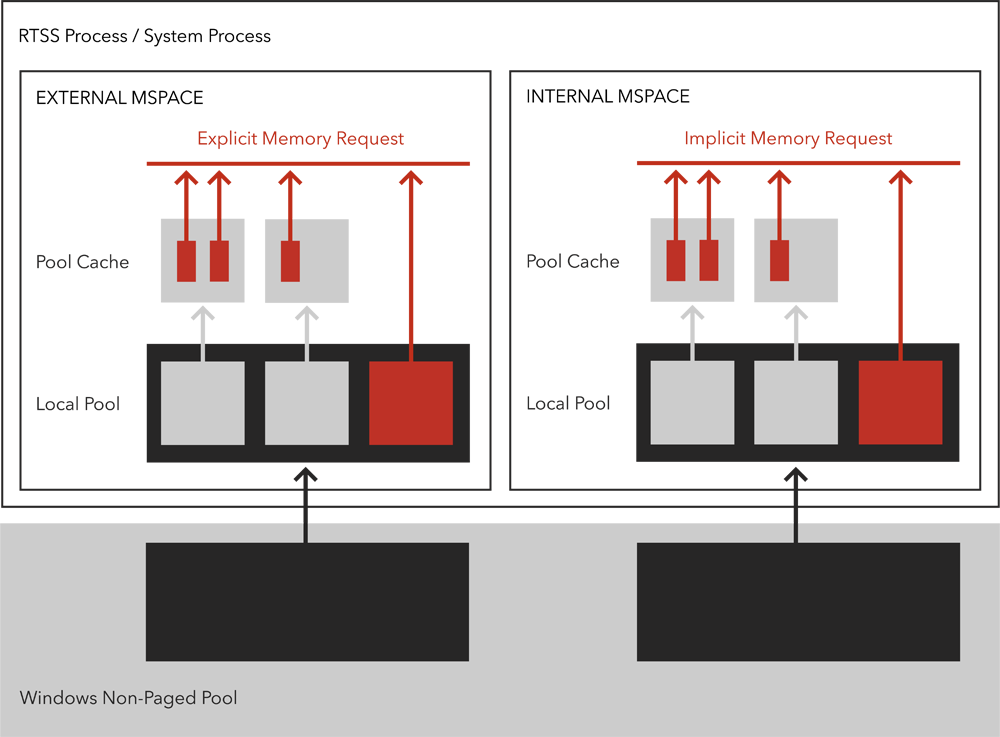 RTSS Process / System Process

EXTERNAL MSPACE

Explicit Memory Request

Pool Cache

Local Pool

INTERNAL MSPACE

Implicit Memory Request

Pool Cache

Local Pool

Windows Non-Paged Pool